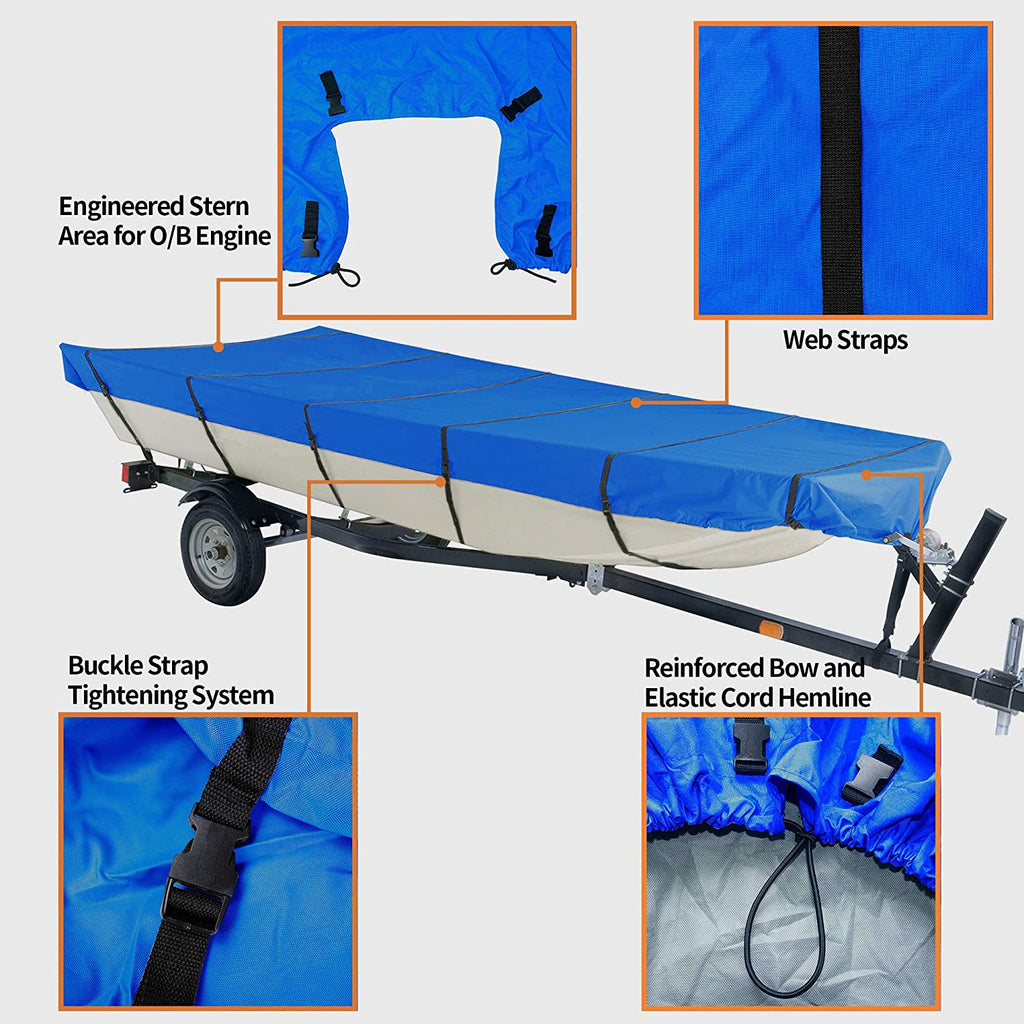 Engineered Stern Area for O/B Engine

Web Straps

Buckle Strap Tightening System

Reinforced Bow and Elastic Cord Hemline