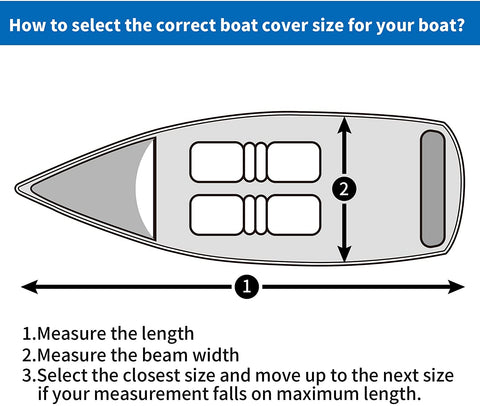 How to select the correct boat cover size for your boat?

2

1

1.Measure the length
2.Measure the beam width
3.Select the closest size and move up to the next size if your measurement falls on maximum length.