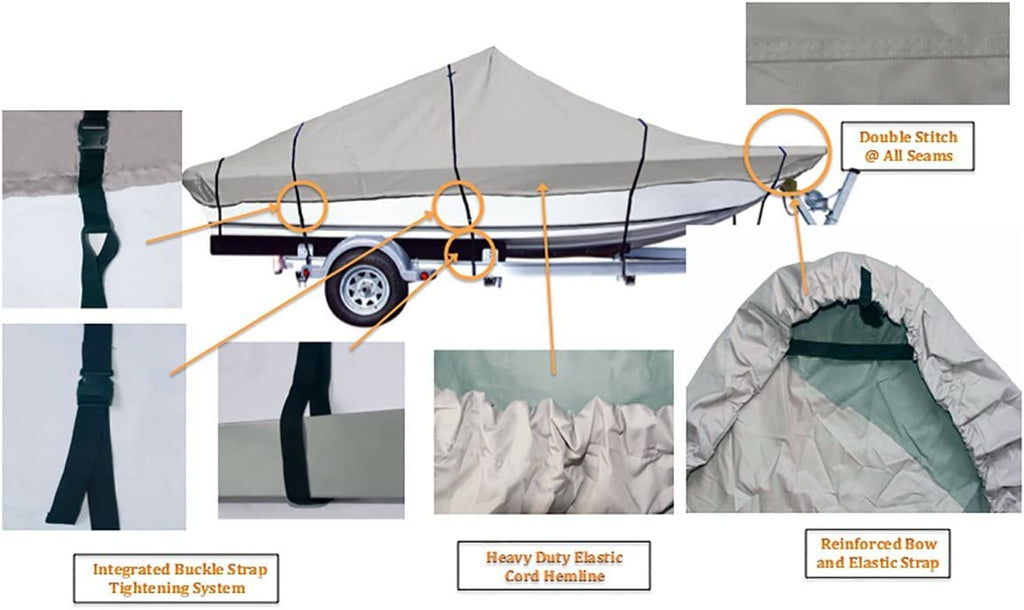 Double Stitch
@ All Seams

Integrated Buckle Strap Tightening System

Heavy Duty Elastic Cord Hemline

Reinforced Bow and Elastic Strap